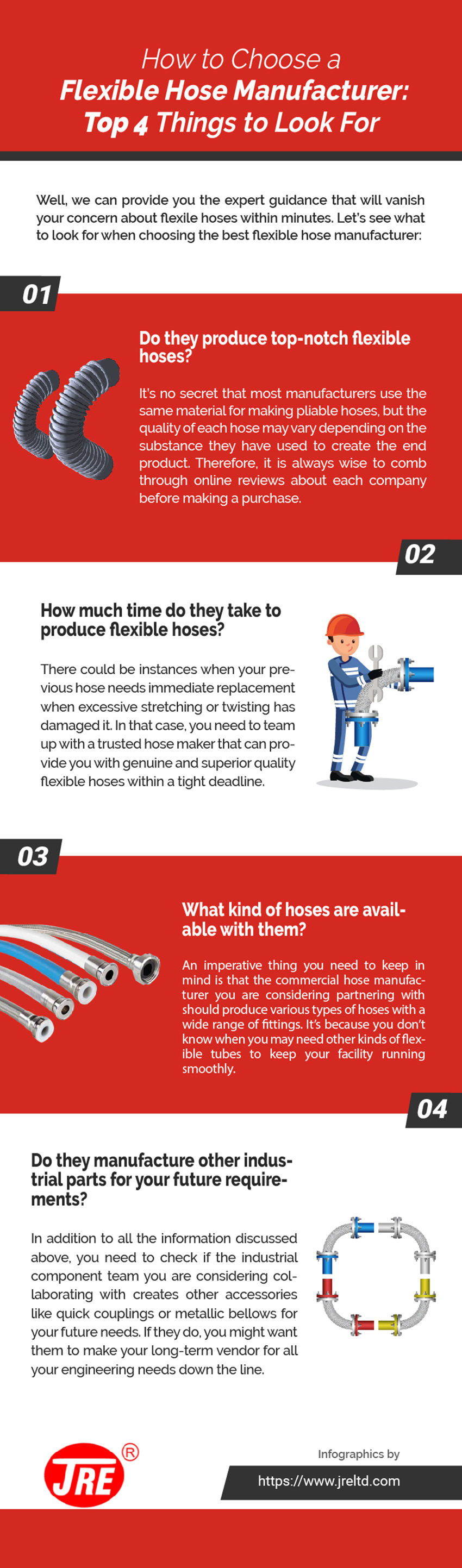 How to Choose a
Flexible Hose Manufacturer:
Top 4 Things to Look For

Well, we can provide you the expert guidance that will vanish your concern about flexile hoses within minutes. Let's see what to look for when choosing the best flexible hose manufacturer:

01

Do they produce top-notch flexible hoses?

It's no secret that most manufacturers use the same material for making pliable hoses, but the quality of each hose may vary depending on the substance they have used to create the end product. Therefore, it is always wise to comb through online reviews about each company before making a purchase.

02

How much time do they take to produce flexible hoses?

There could be instances when your previous hose needs immediate replacement when excessive stretching or twisting has damaged it. In that case, you need to team up with a trusted hose maker that can provide you with genuine and superior quality flexible hoses within a tight deadline.

03

What kind of hoses are available with them?

An imperative thing you need to keep in mind is that the commercial hose manufacturer you are considering partnering with should produce various types of hoses with a wide range of fittings. It's because you don't know when you may need other kinds of flexible tubes to keep your facility running smoothly.

04

Do they manufacture other industrial parts for your future requirements?

In addition to all the information discussed above, you need to check if the industrial component team you are considering collaborating with creates other accessories like quick couplings or metallic bellows for your future needs. If they do, you might want them to make your long-term vendor for all your engineering needs down the line.

JRE ®

Infographics by

https://www.jreltd.com