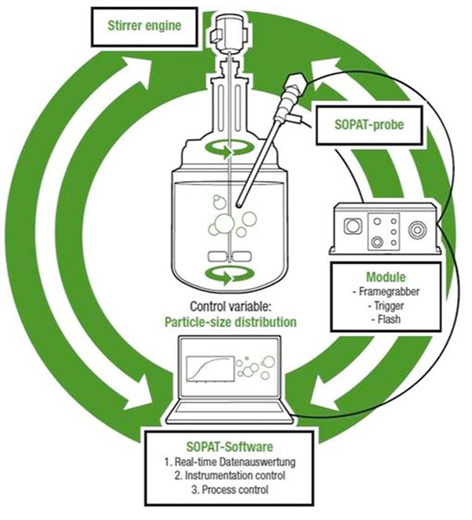 Stirrer engine

SOPAT-probe

Module
- Framegrabber
- Trigger
- Flash

Control variable:
Particle-size distribution

SOPAT-Software
1. Real-time Datenauswertung
2. Instrumentation control
3. Process control